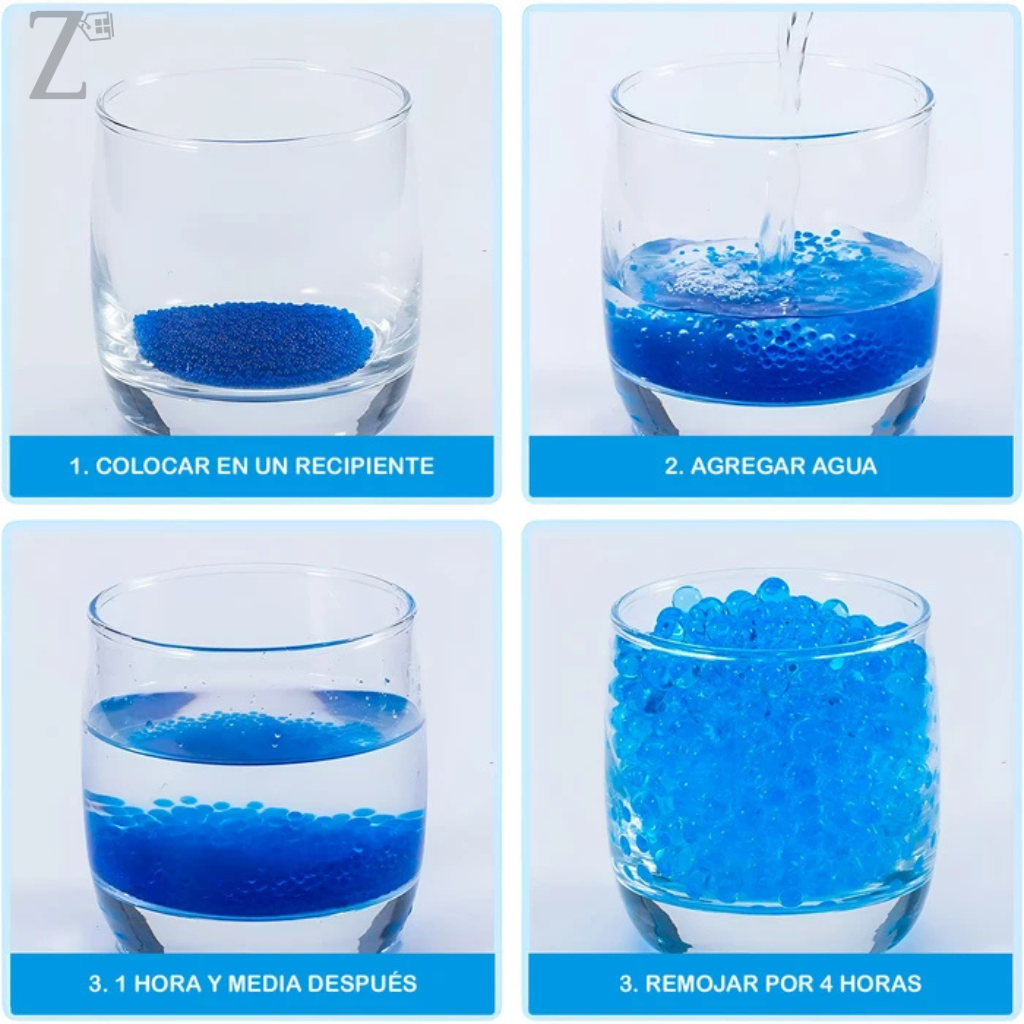 Z

1. COLOCAR EN UN RECIPIENTE

2. AGREGAR AGUA

3. 1 HORA Y MEDIA DESPUÉS

3. REMOJAR POR 4 HORAS