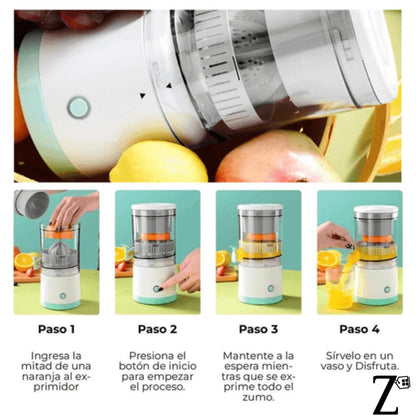 Paso 1

Ingresa la mitad de una naranja al exprimidor

Paso 2

Presiona el botón de inicio para empezar el proceso.

Paso 3

Mantente a la espera mientras que se exprime todo el zumo.

Paso 4

Sírvelo en un vaso y Disfruta.

Z