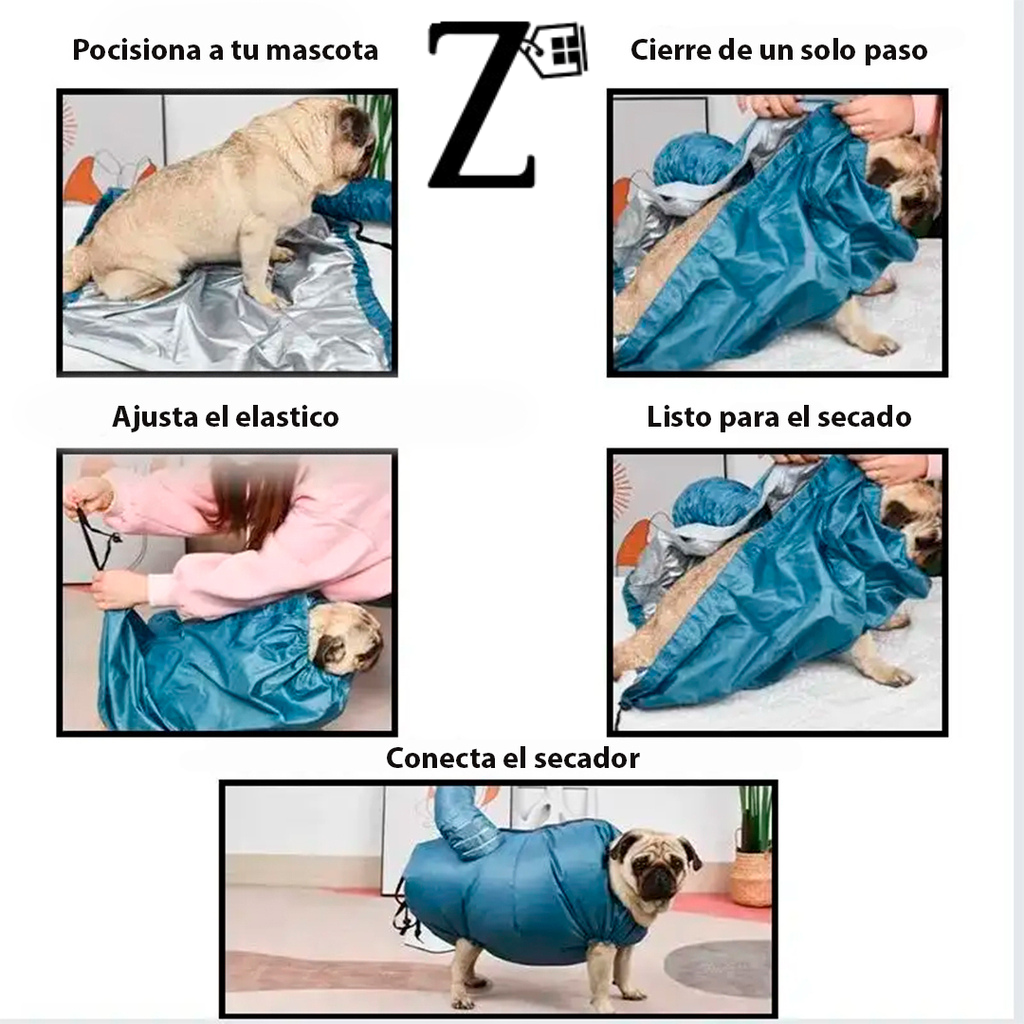 Pocisiona a tu mascota

Z

Cierre de un solo paso

Ajusta el elastico

Listo para el secado

Conecta el secador