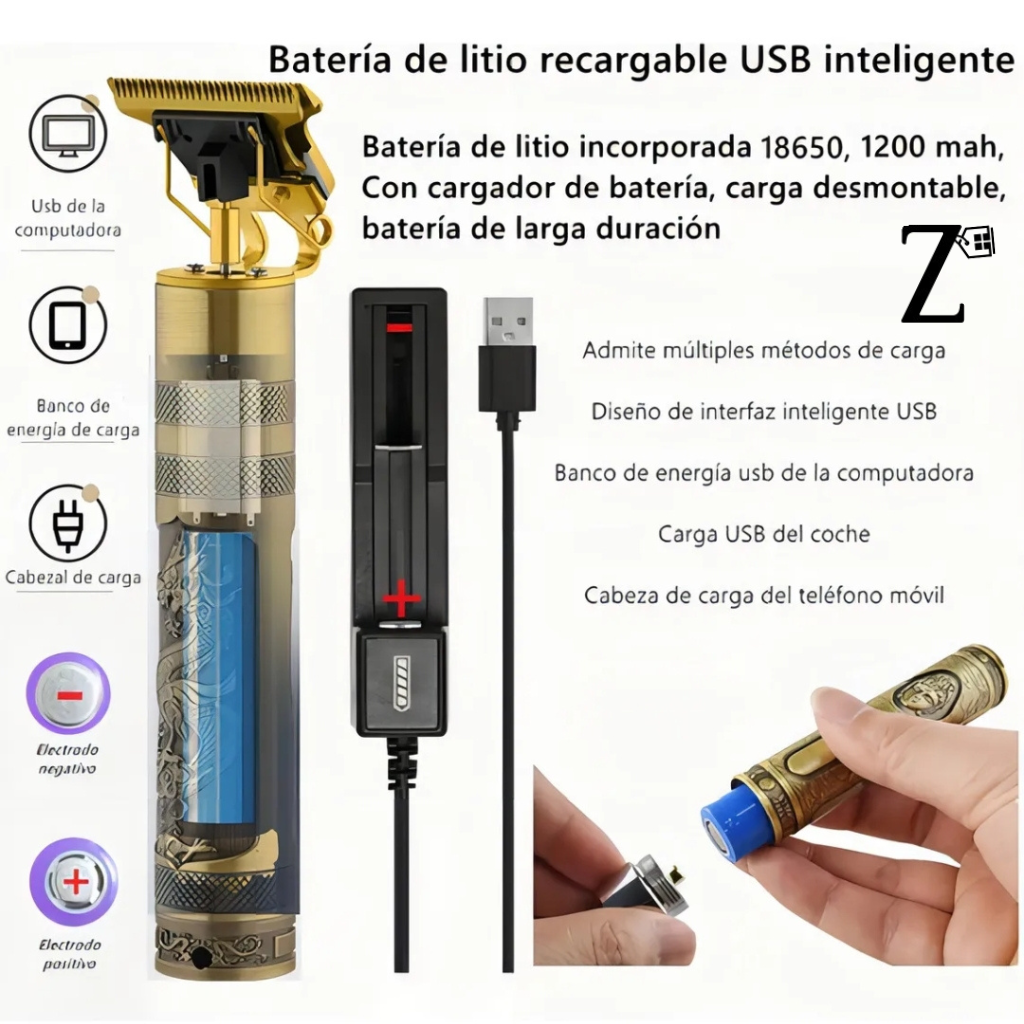 Batería de litio recargable USB inteligente

Batería de litio incorporada 18650, 1200 mah, Con cargador de batería, carga desmontable, batería de larga duración

Z

Usb de la computadora

Banco de energía de carga

Cabezal de carga

Electrodo negativo

Electrodo positivo

Admite múltiples métodos de carga

Diseño de interfaz inteligente USB

Banco de energía usb de la computadora

Carga USB del coche

Cabeza de carga del teléfono móvil