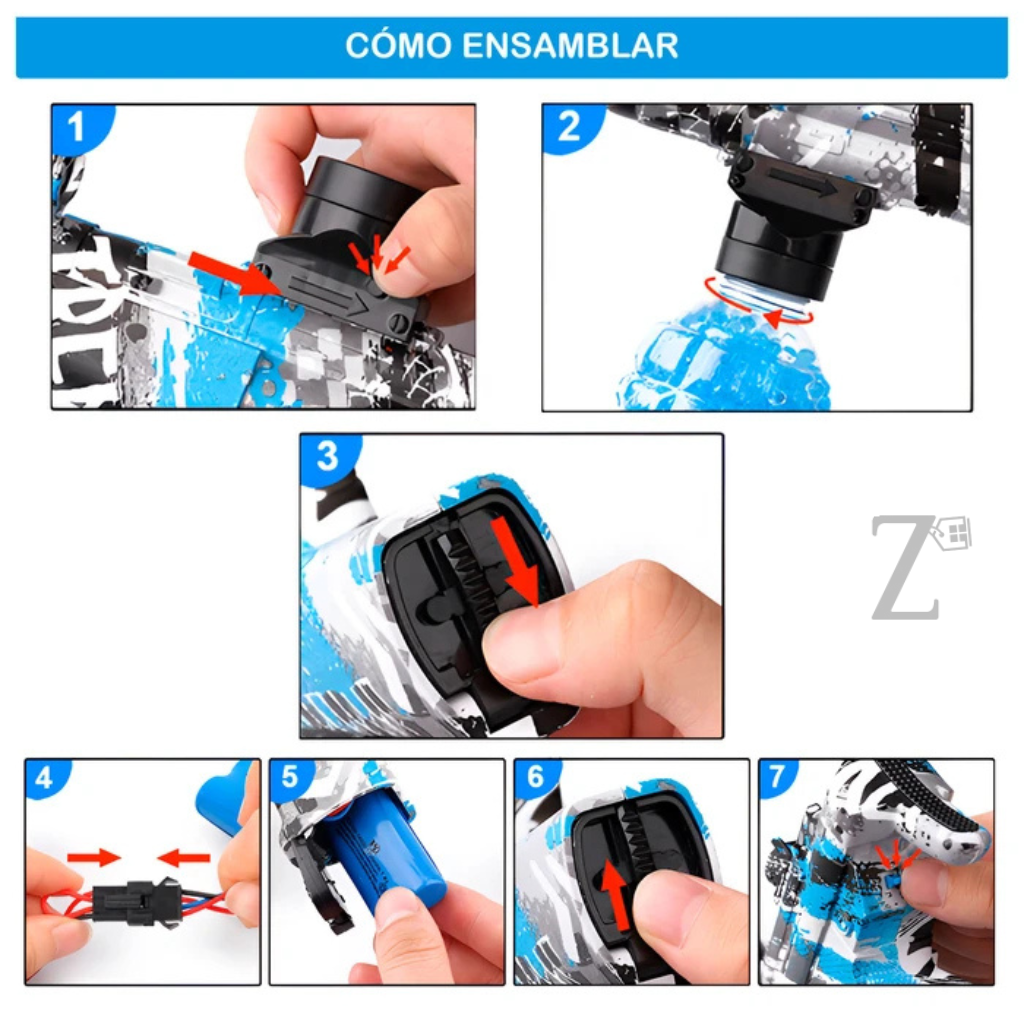 CÓMO ENSAMBLAR

1

2

3

Z

4

5

6

7