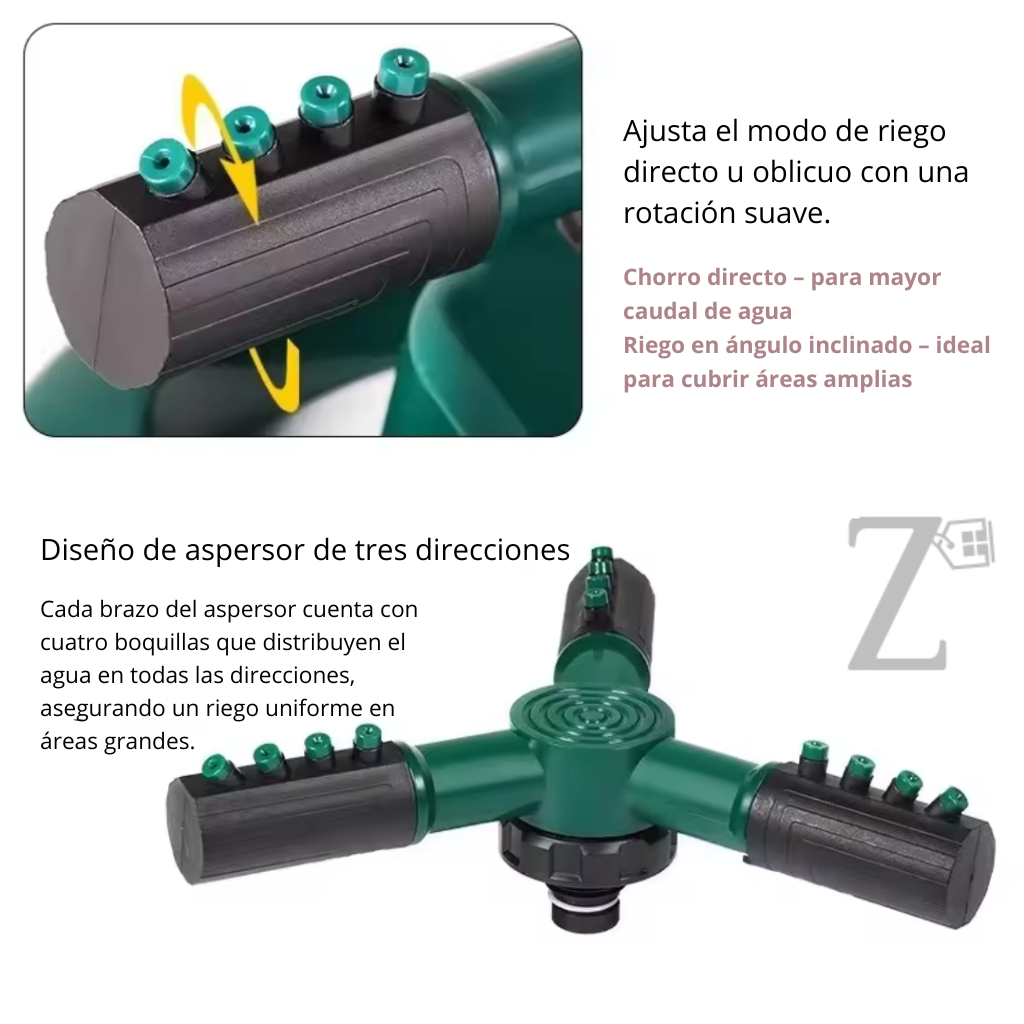 Ajusta el modo de riego directo u oblicuo con una rotación suave.

Chorro directo – para mayor caudal de agua
Riego en ángulo inclinado – ideal para cubrir áreas amplias

Diseño de aspersor de tres direcciones

Cada brazo del aspersor cuenta con cuatro boquillas que distribuyen el agua en todas las direcciones, asegurando un riego uniforme en áreas grandes.

Z